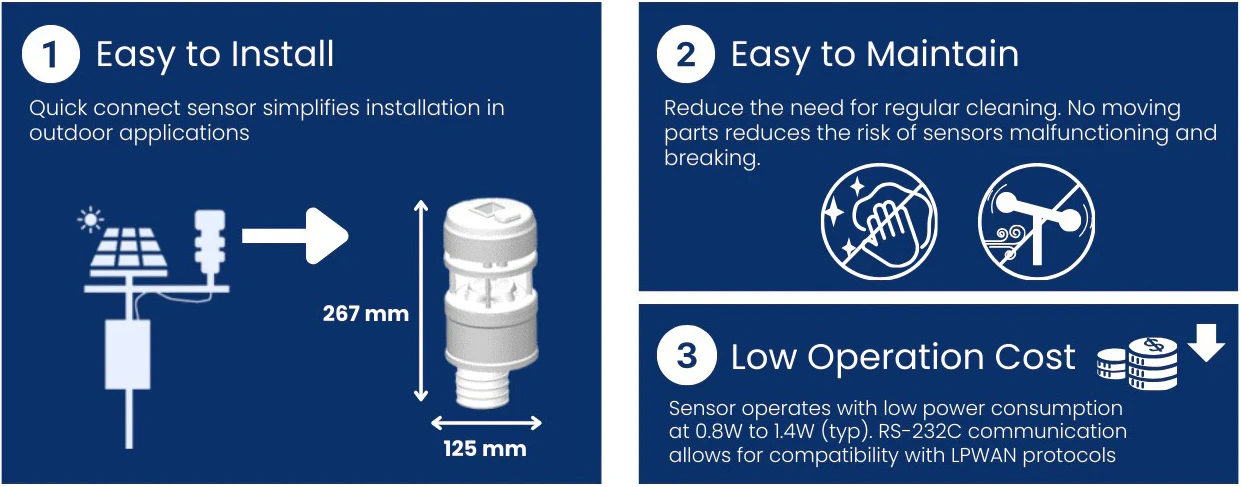 1 Easy to Install

Quick connect sensor simplifies installation in outdoor applications

267 mm

125 mm

2 Easy to Maintain

Reduce the need for regular cleaning. No moving parts reduces the risk of sensors malfunctioning and breaking.

3 Low Operation Cost

Sensor operates with low power consumption at 0.8W to 1.4W (typ). RS-232C communication allows for compatibility with LPWAN protocols