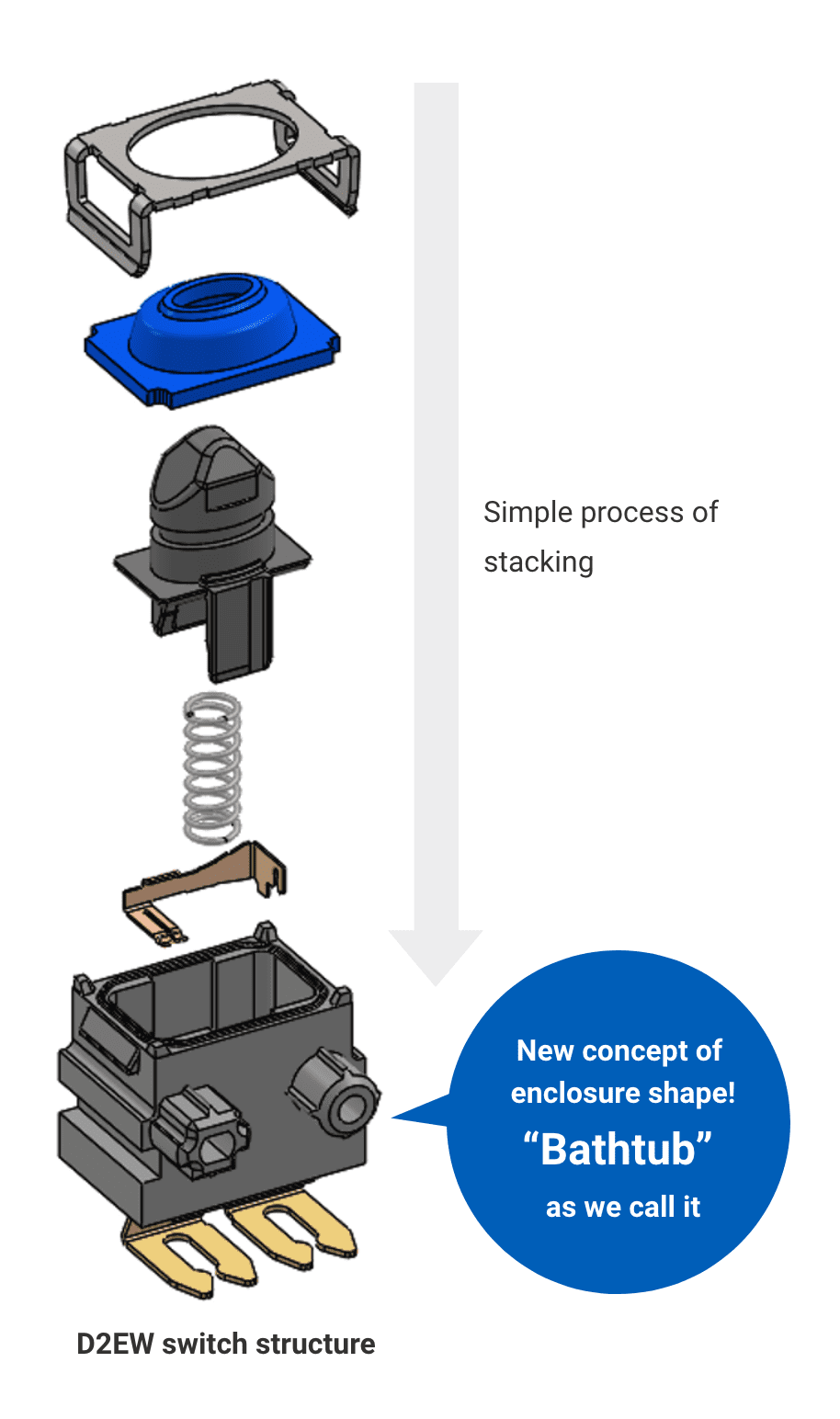 Simple process of stacking

New concept of enclosure shape!
“Bathtub”
as we call it

D2EW switch structure