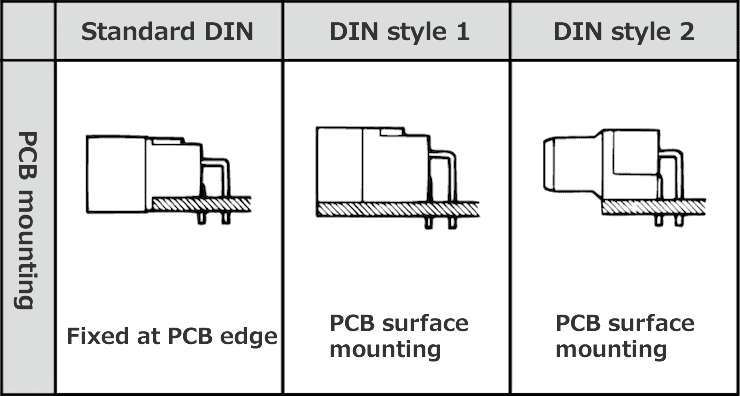 |  | Standard DIN | DIN style 1 | DIN style 2 |
|---|---|---|---|
| PCB mounting | Fixed at PCB edge | PCB surface mounting | PCB surface mounting |