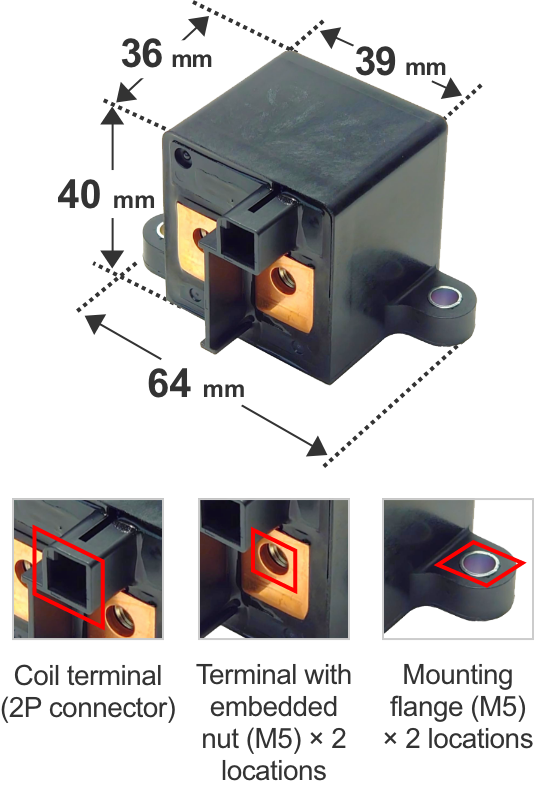 36 mm

39 mm

40 mm

64 mm

Coil terminal (2P connector)

Terminal with embedded nut (M5) × 2 locations

Mounting flange (M5) × 2 locations