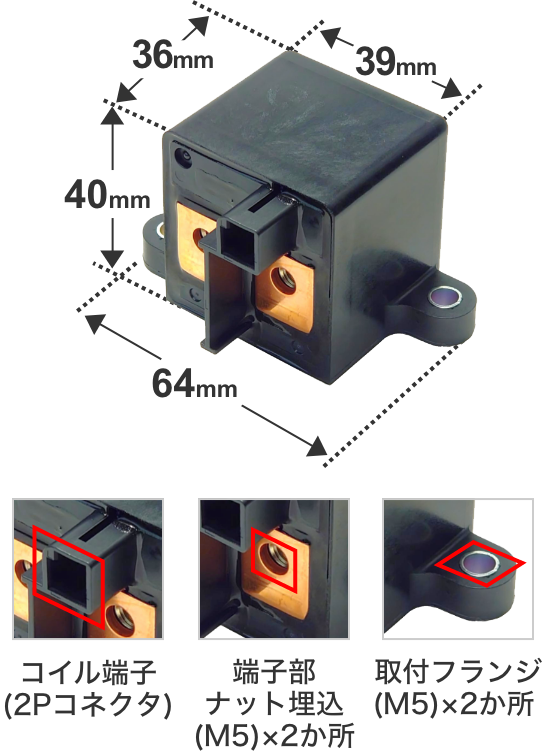 36mm

39mm

40mm

64mm

コイル端子
(2Pコネクタ)

端子部
ナット埋込
(M5)×2か所

取付フランジ
(M5)×2か所