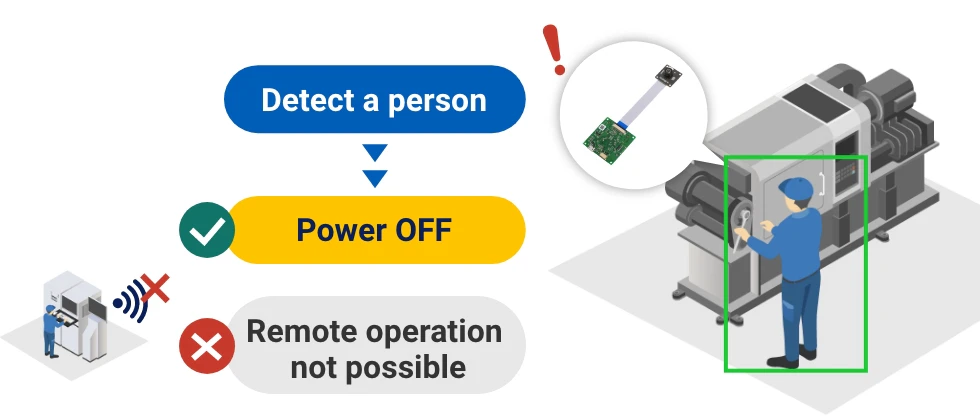 Detect a person

Power OFF

Remote operation not possible