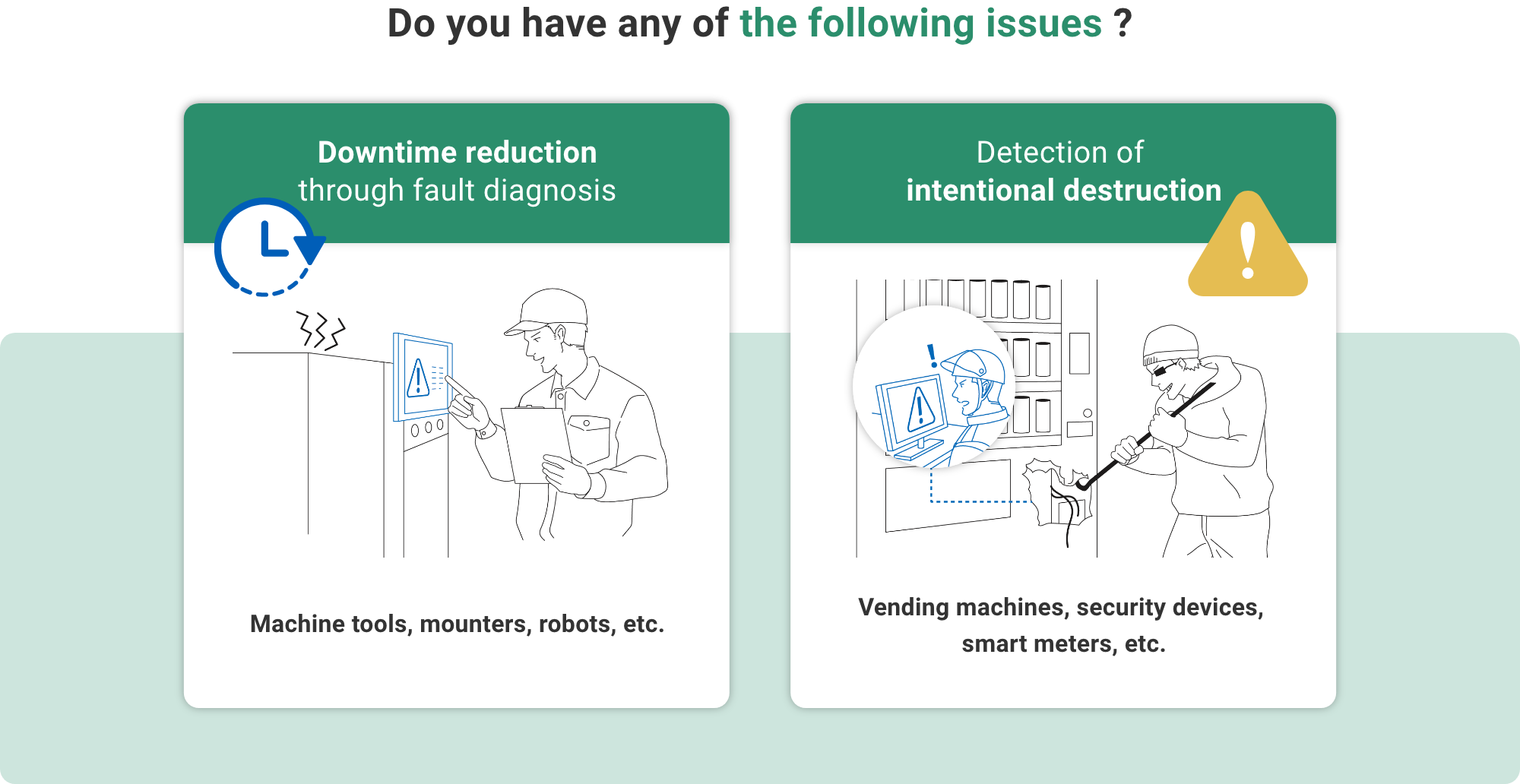 Do you have any of the following issues ?

Downtime reduction
through fault diagnosis

Machine tools, mounters, robots, etc.

Detection of
intentional destruction

Vending machines, security devices, smart meters, etc.