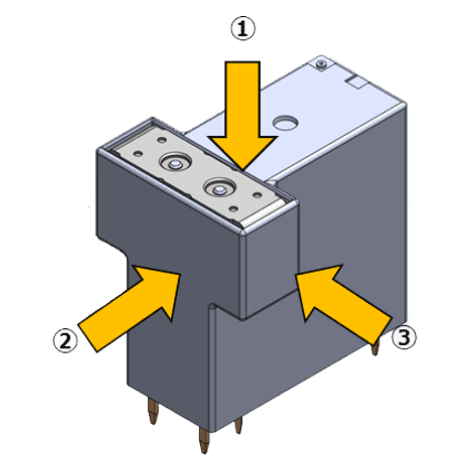 ①
②
③