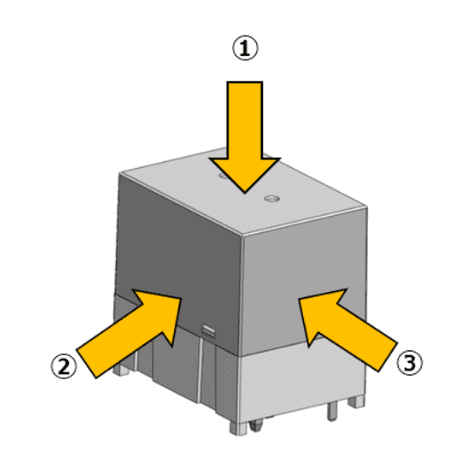 ①

②

③