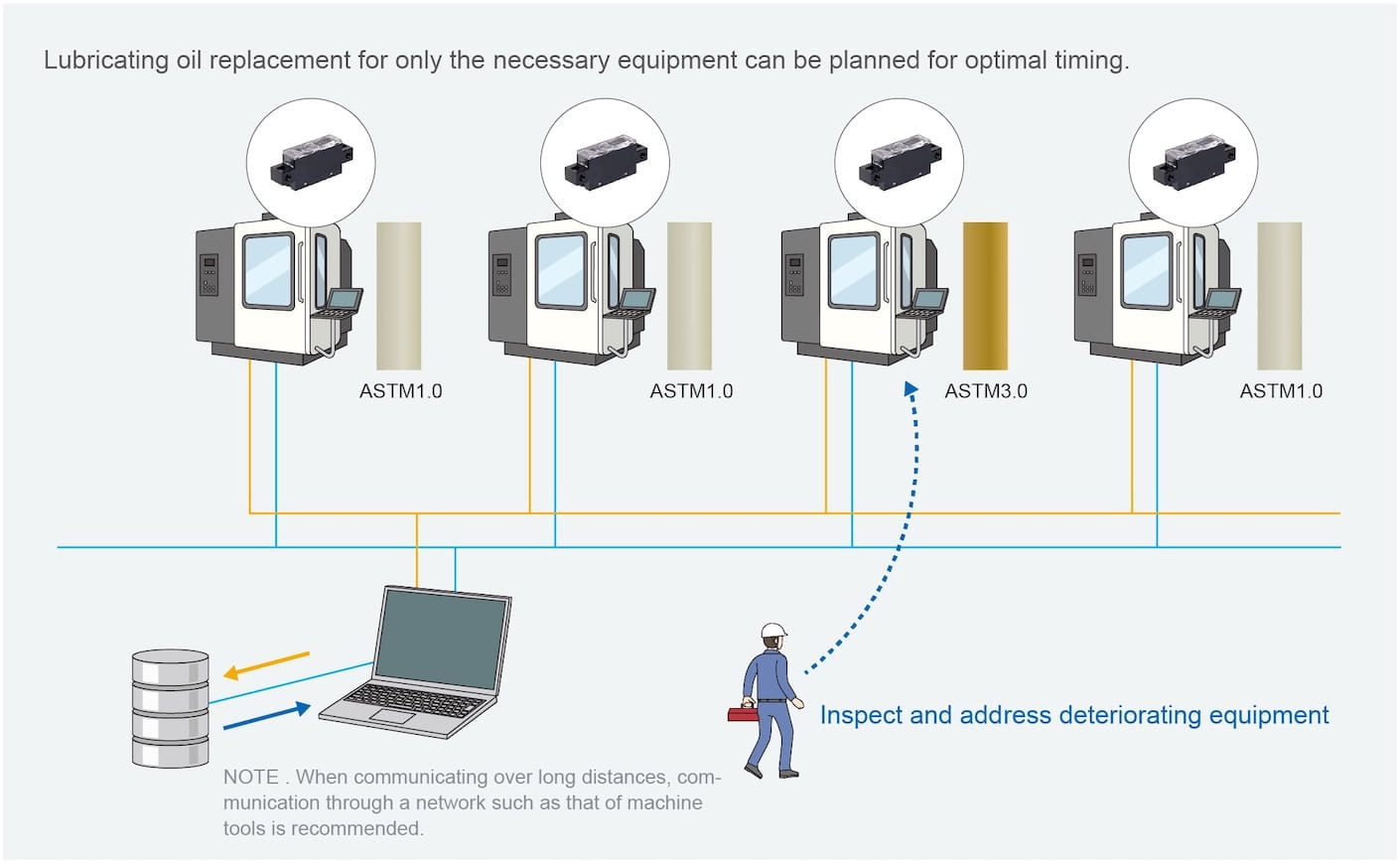 Lubricating oil replacement for only the necessary equipment can be planned for optimal timing.

ASTM1.0

ASTM1.0

ASTM3.0

ASTM1.0

Inspect and address deteriorating equipment

NOTE . When communicating over long distances, communication through a network such as that of machine tools is recommended.