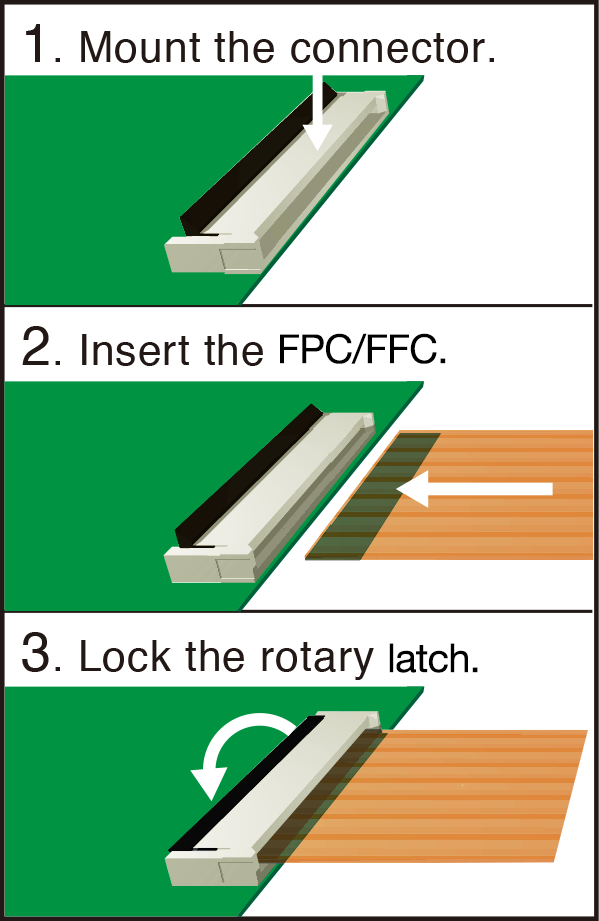 1. Mount the connector.

2. Insert the FPC/FFC.

3. Lock the rotary latch.