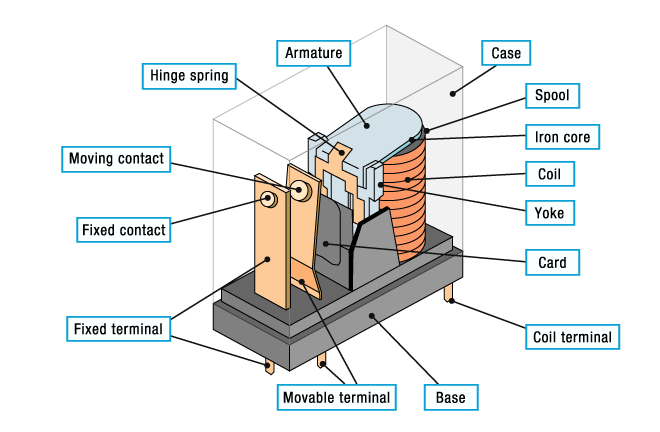 Armature

Case

Hinge spring

Spool

Iron core

Moving contact

Coil

Yoke

Fixed contact

Card

Fixed terminal

Coil terminal

Movable terminal

Base