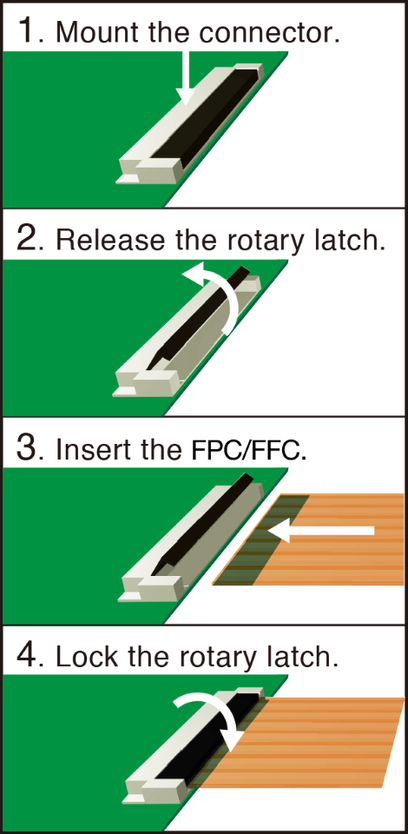 1. Mount the connector.

2. Release the rotary latch.

3. Insert the FPC/FFC.

4. Lock the rotary latch.