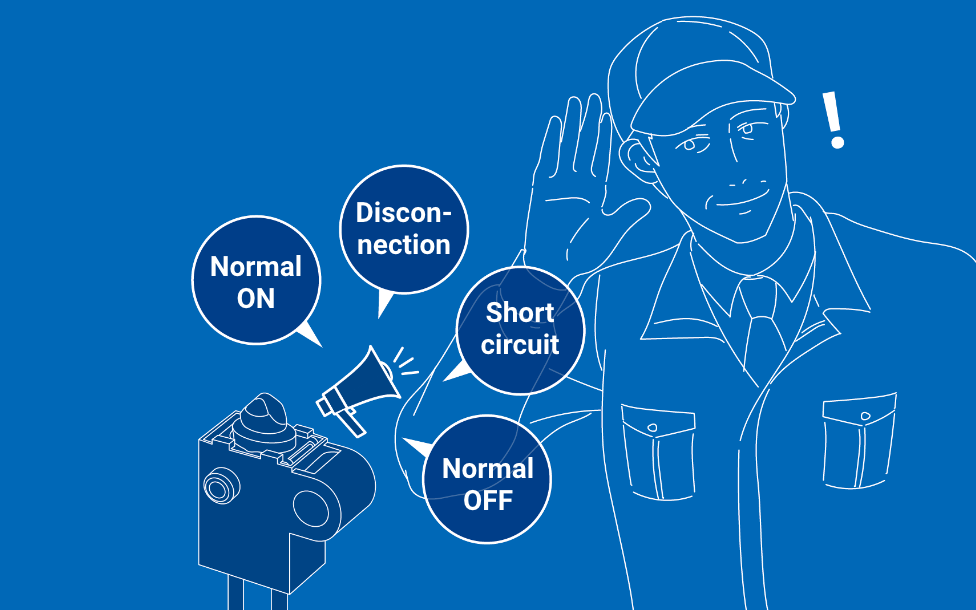 Normal ON

Disconnection

Short circuit

Normal OFF

!