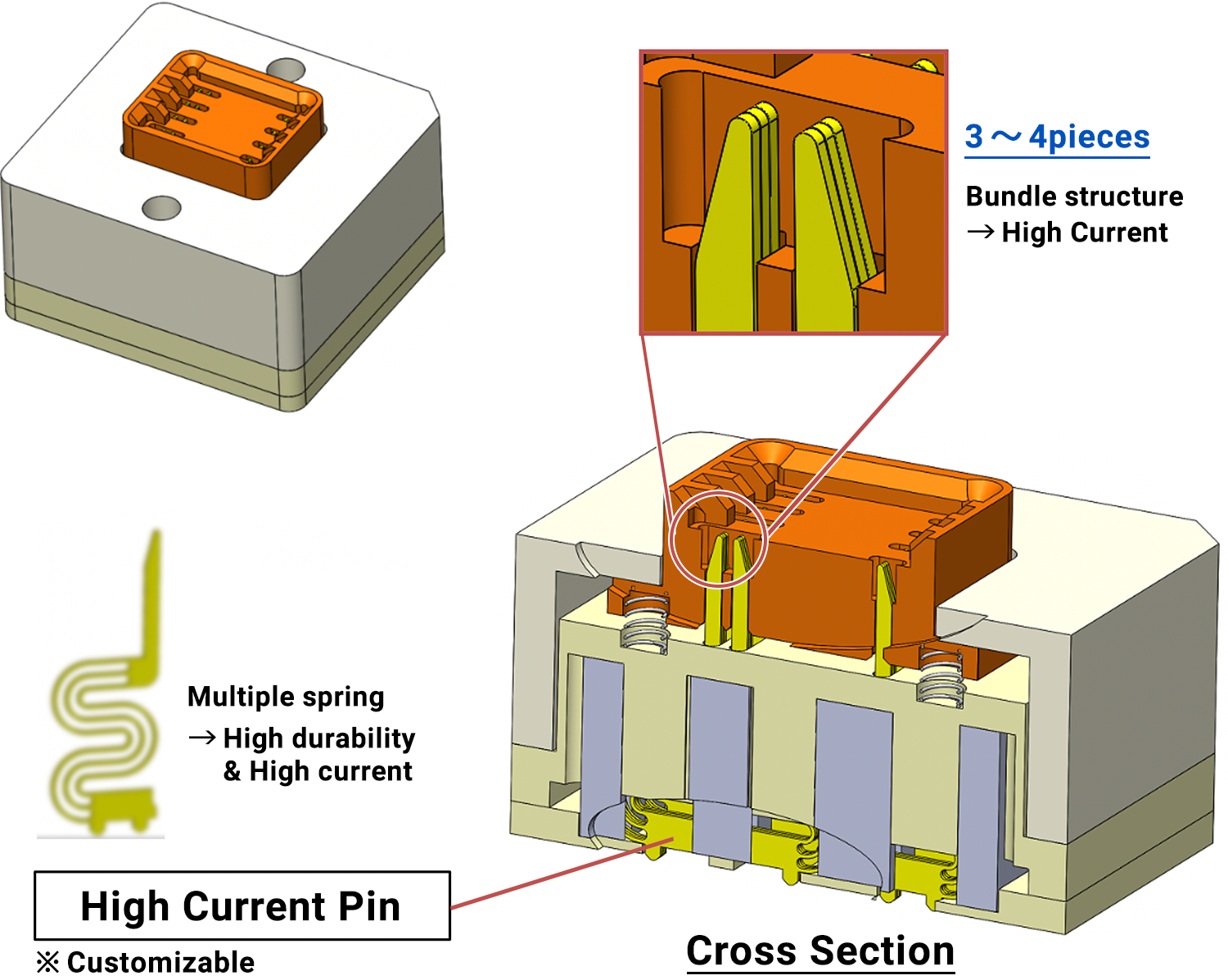 3～4pieces

Bundle structure
→ High Current

Multiple spring
→ High durability
& High current

High Current Pin

※ Customizable

Cross Section